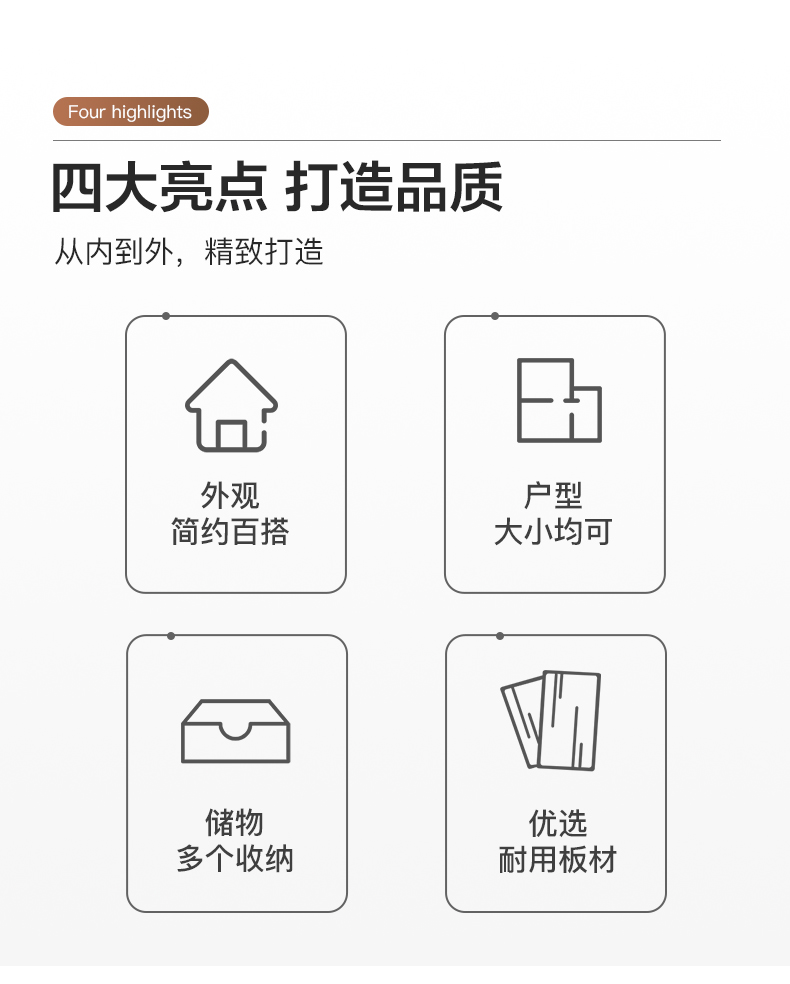 Four highlights

四大亮点 打造品质

从内到外，精致打造

外观
简约百搭

户型
大小均可

储物
多个收纳

优选
耐用板材